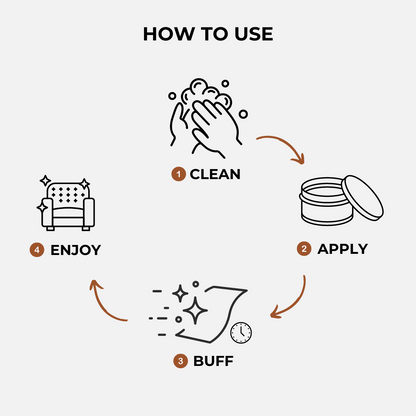 HOW TO USE

1 CLEAN

2 APPLY

3 BUFF

4 ENJOY